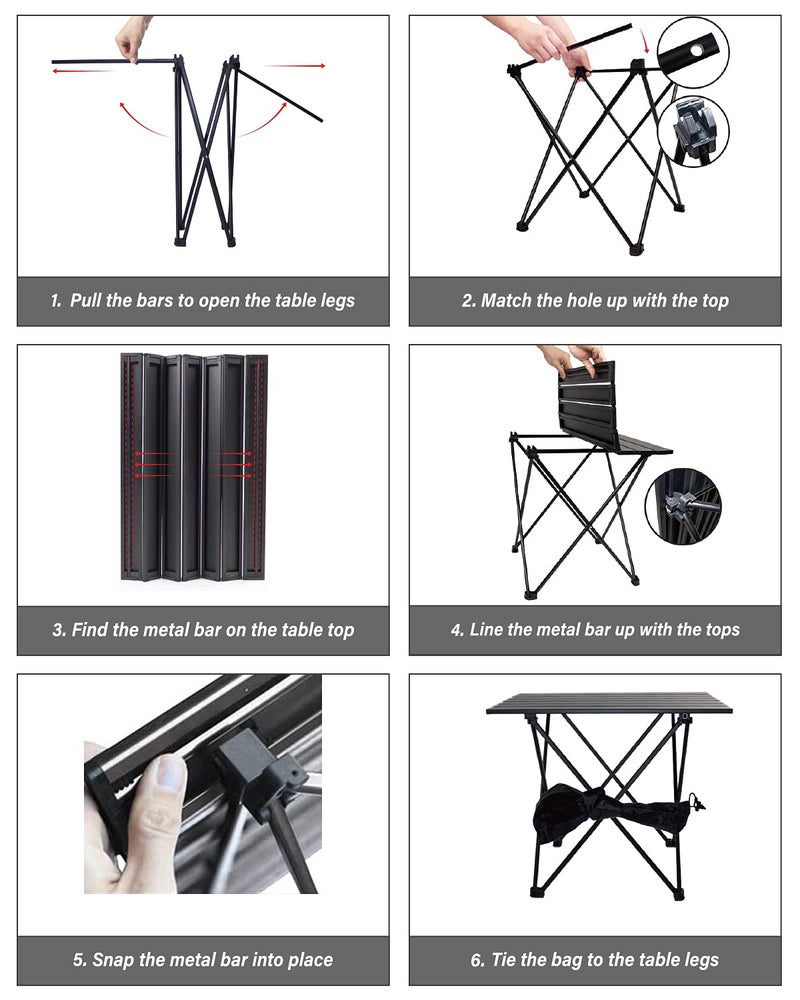 1. Pull the bars to open the table legs

2. Match the hole up with the top

3. Find the metal bar on the table top

4. Line the metal bar up with the tops

5. Snap the metal bar into place

6. Tie the bag to the table legs